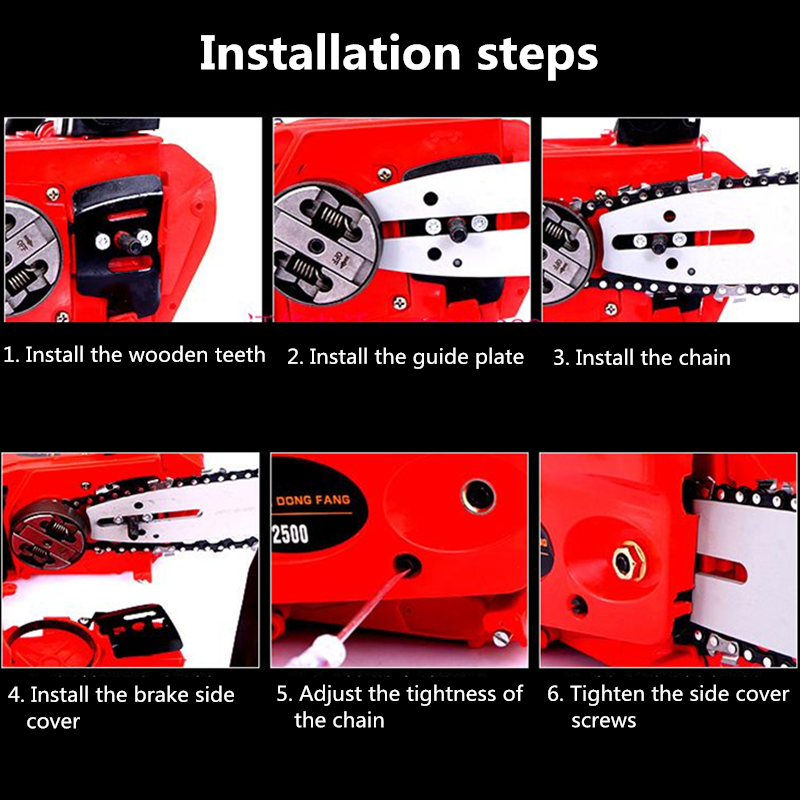 Installation steps

1. Install the wooden teeth

2. Install the guide plate

3. Install the chain

DONG FANG
2500

4. Install the brake side cover

5. Adjust the tightness of the chain

6. Tighten the side cover screws